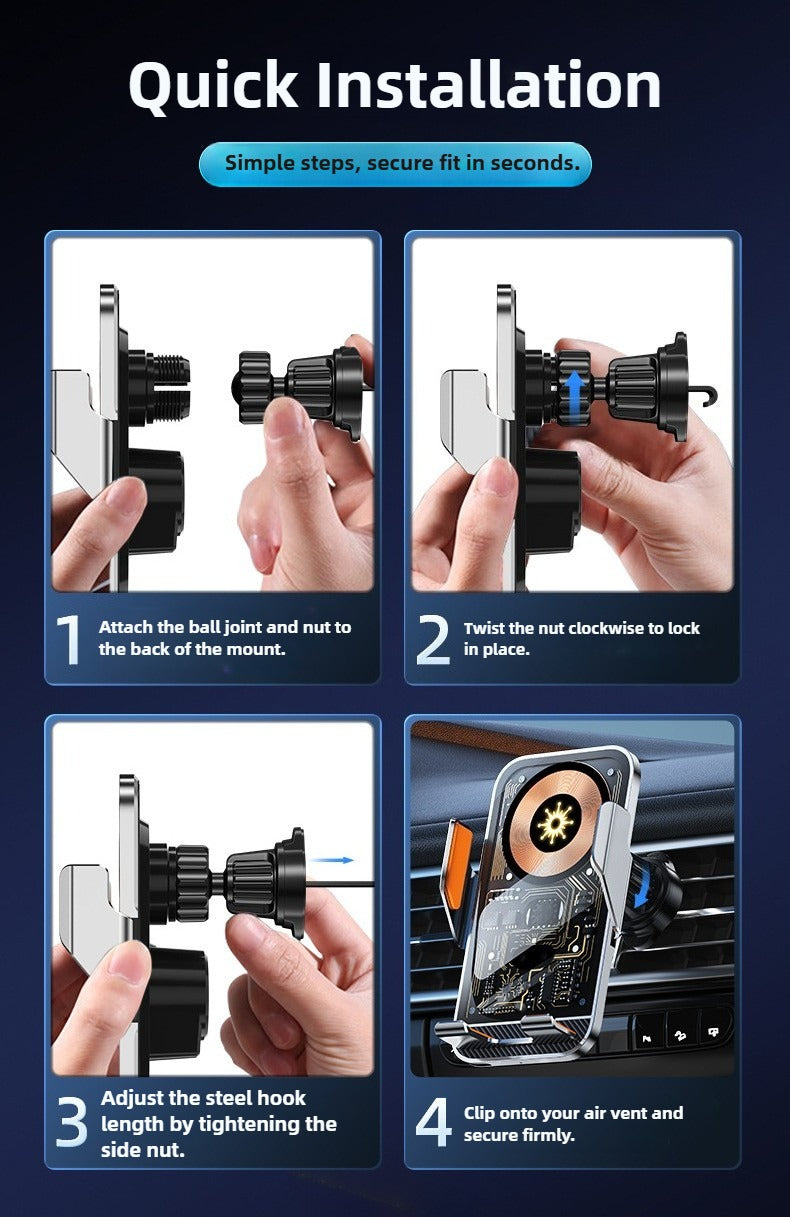 Quick Installation

Simple steps, secure fit in seconds.

1 Attach the ball joint and nut to the back of the mount.

2 Twist the nut clockwise to lock in place.

3 Adjust the steel hook length by tightening the side nut.

4 Clip onto your air vent and secure firmly.