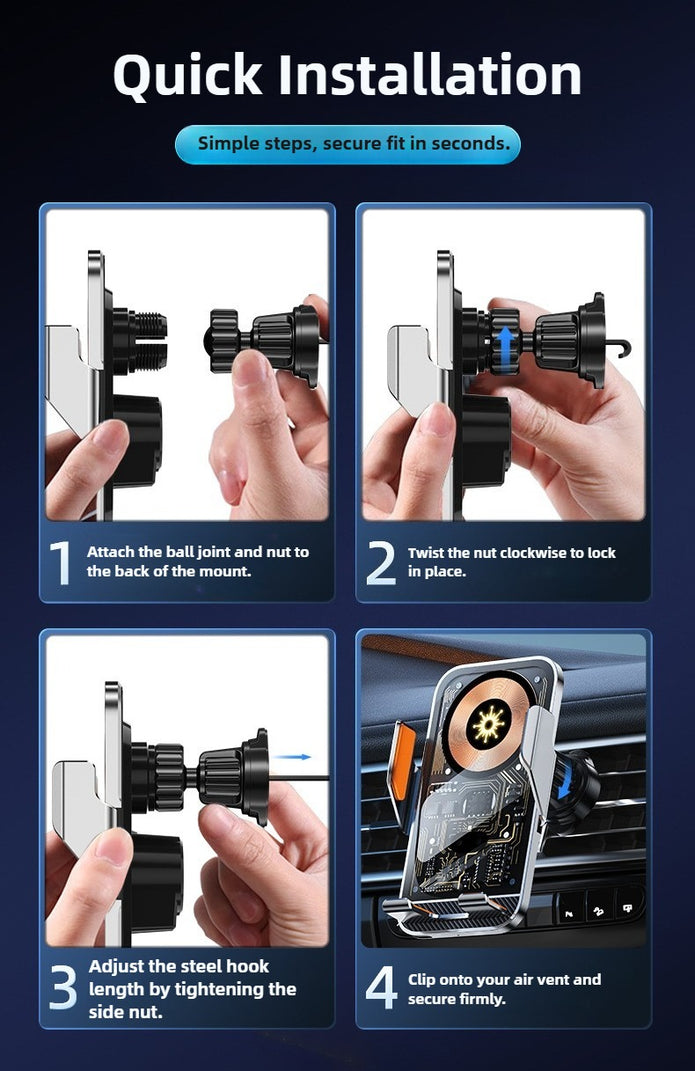 Quick Installation

Simple steps, secure fit in seconds.

1 Attach the ball joint and nut to the back of the mount.

2 Twist the nut clockwise to lock in place.

3 Adjust the steel hook length by tightening the side nut.

4 Clip onto your air vent and secure firmly.